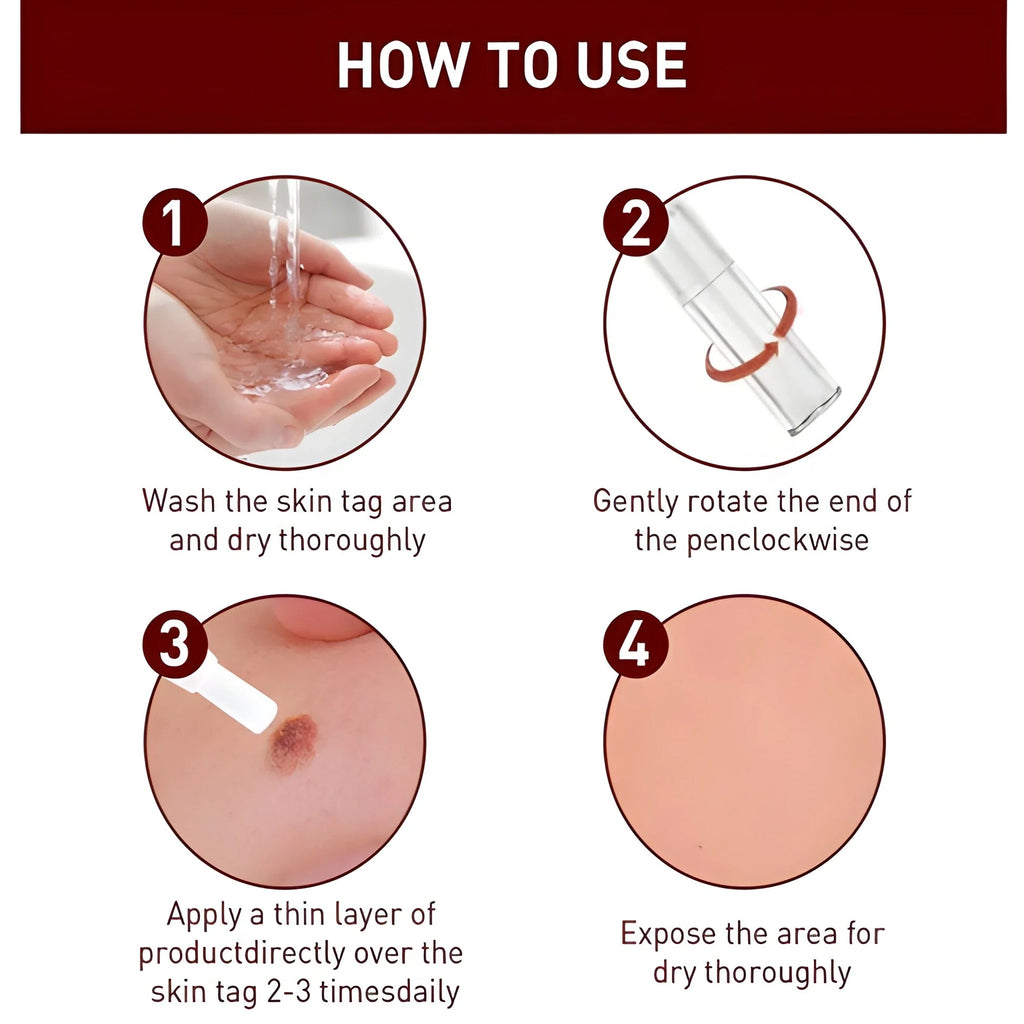 HOW TO USE

1

Wash the skin tag area and dry thoroughly

2

Gently rotate the end of the penclockwise

3

Apply a thin layer of productdirectly over the skin tag 2-3 timesdaily

4

Expose the area for dry thoroughly